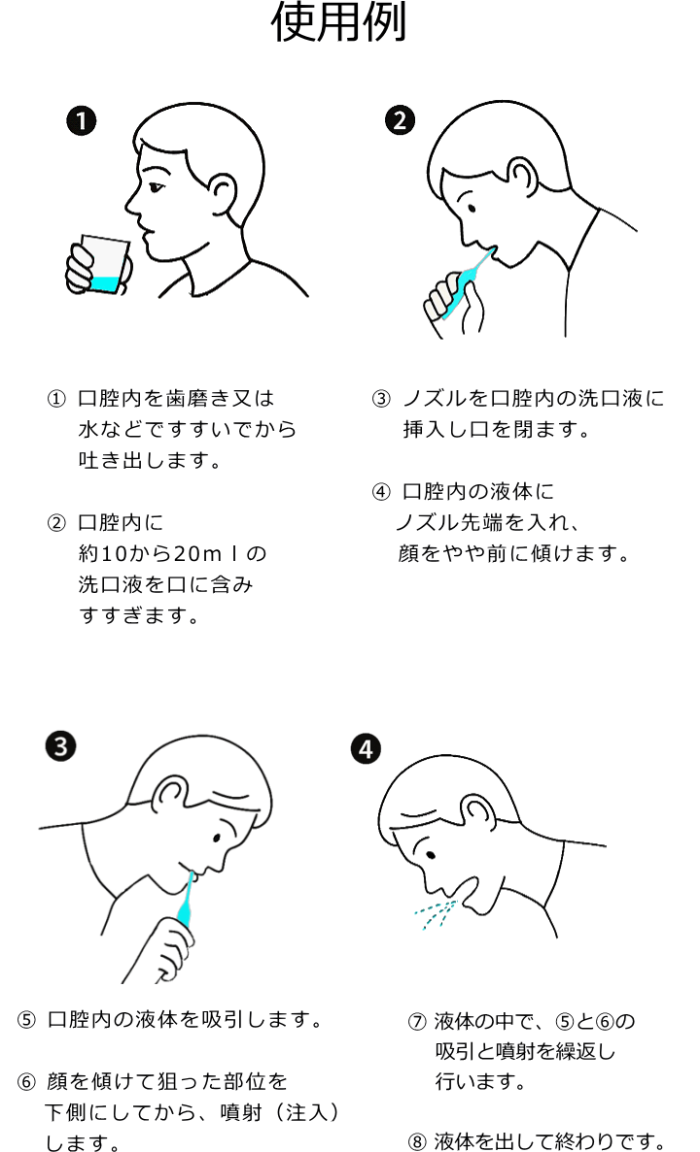 使用例

❶

❷

① 口腔内を歯磨き又は水などですすいでから吐き出します。

② 口腔内に約10から20ｍｌの洗口液を口に含みすすぎます。

③ ノズルを口腔内の洗口液に挿入し口を閉ます。

④ 口腔内の液体にノズル先端を入れ、顔をやや前に傾けます。

❸

❹

⑤ 口腔内の液体を吸引します。

⑥ 顔を傾けて狙った部位を下側にしてから、噴射（注入）します。

⑦ 液体の中で、⑤と⑥の吸引と噴射を繰返し行います。

⑧ 液体を出して終わりです。